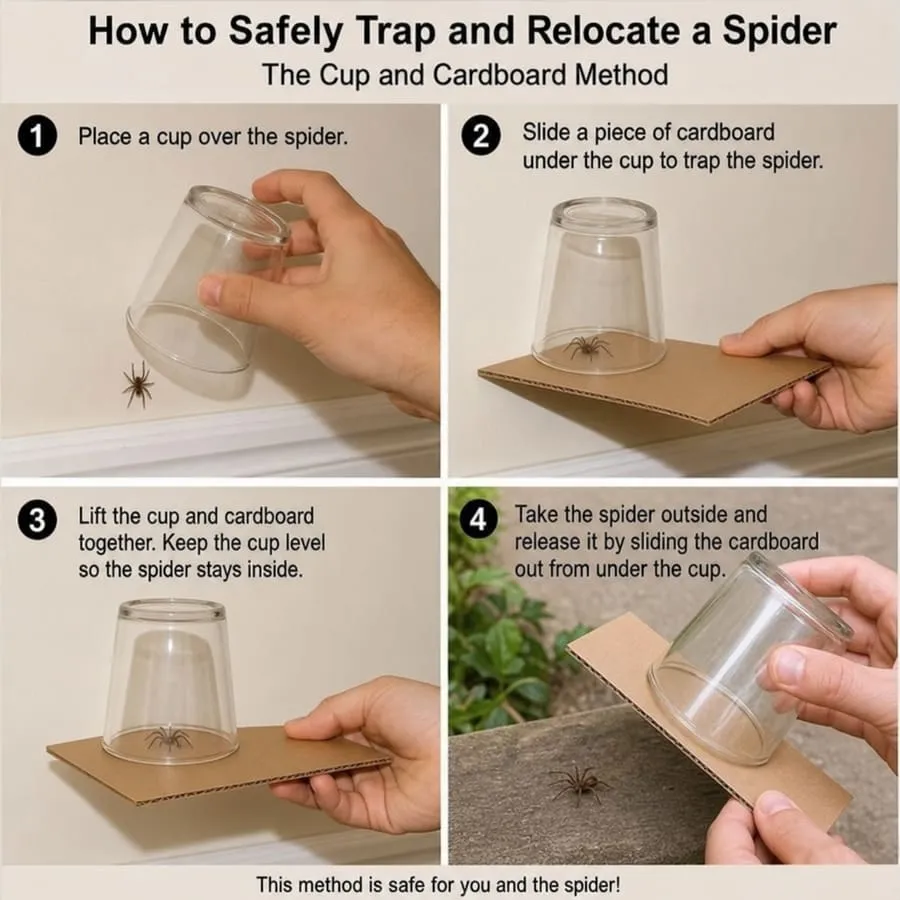 How to Safely Trap and Relocate a Spider

The Cup and Cardboard Method

1 Place a cup over the spider.

2 Slide a piece of cardboard under the cup to trap the spider.

3 Lift the cup and cardboard together. Keep the cup level so the spider stays inside.

4 Take the spider outside and release it by sliding the cardboard out from under the cup.

This method is safe for you and the spider!